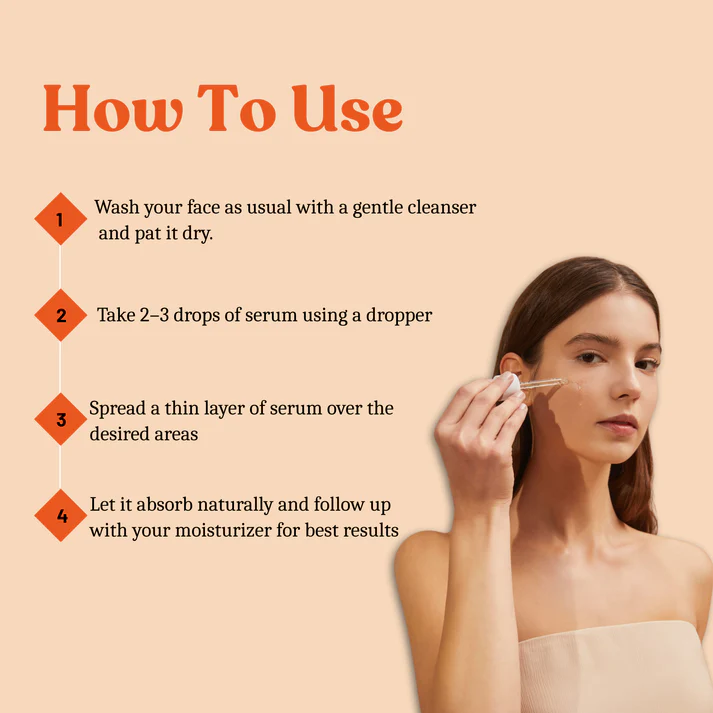 How To Use

1 Wash your face as usual with a gentle cleanser and pat it dry.

2 Take 2–3 drops of serum using a dropper

3 Spread a thin layer of serum over the desired areas

4 Let it absorb naturally and follow up with your moisturizer for best results